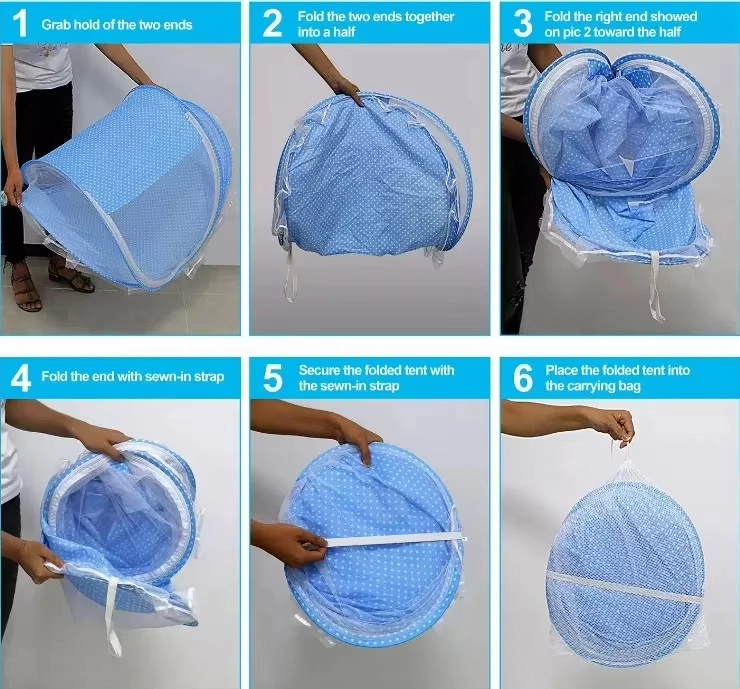 1 Grab hold of the two ends

2 Fold the two ends together into a half

3 Fold the right end showed on pic 2 toward the half

4 Fold the end with sewn-in strap

5 Secure the folded tent with the sewn-in strap

6 Place the folded tent into the carrying bag