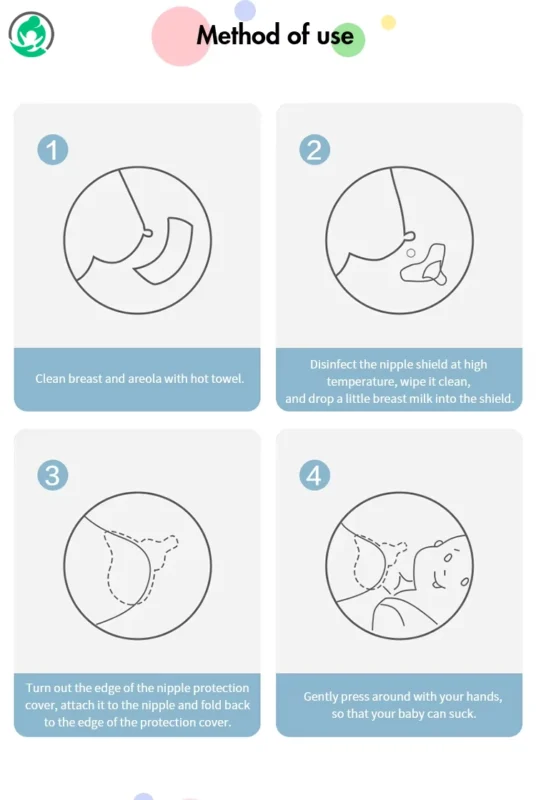 Method of use

1

Clean breast and areola with hot towel.

2

Disinfect the nipple shield at high temperature, wipe it clean, and drop a little breast milk into the shield.

3

Turn out the edge of the nipple protection cover, attach it to the nipple and fold back to the edge of the protection cover.

4

Gently press around with your hands, so that your baby can suck.